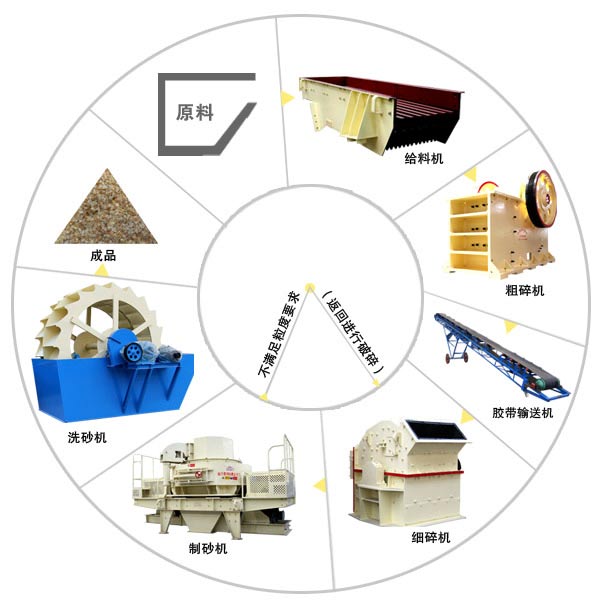 原料

给料机

粗碎机

胶带输送机

细碎机

制砂机

洗砂机

成品

不满足粒度要求

（返回进行破碎）